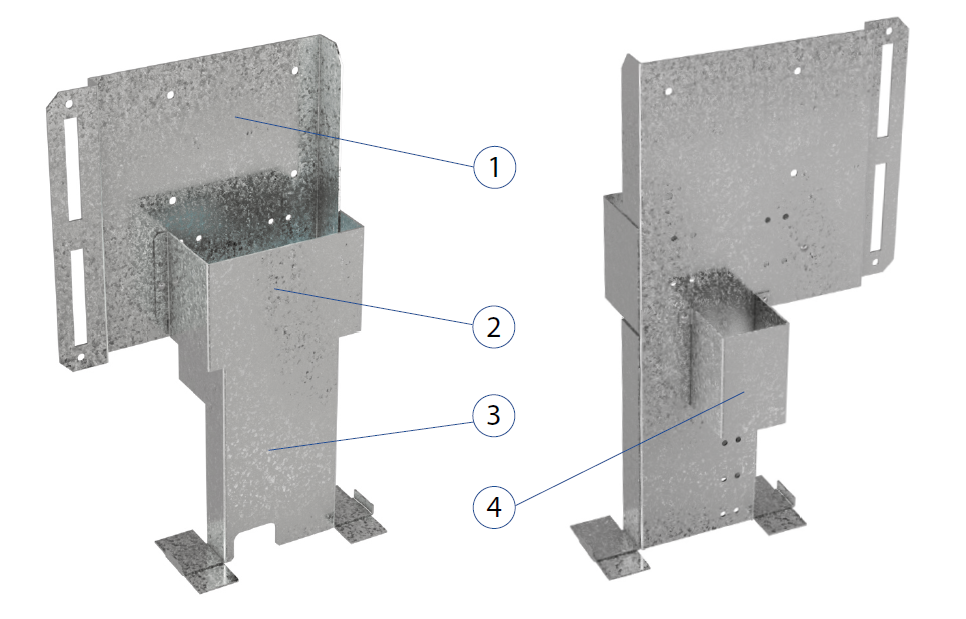 1
2
3
4